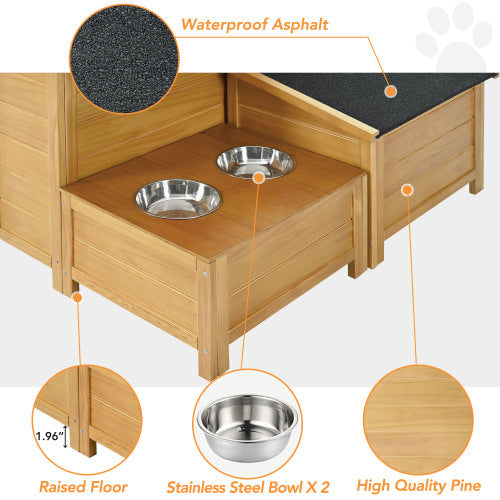 Waterproof Asphalt

1.96"

Raised Floor

Stainless Steel Bowl X 2

High Quality Pine